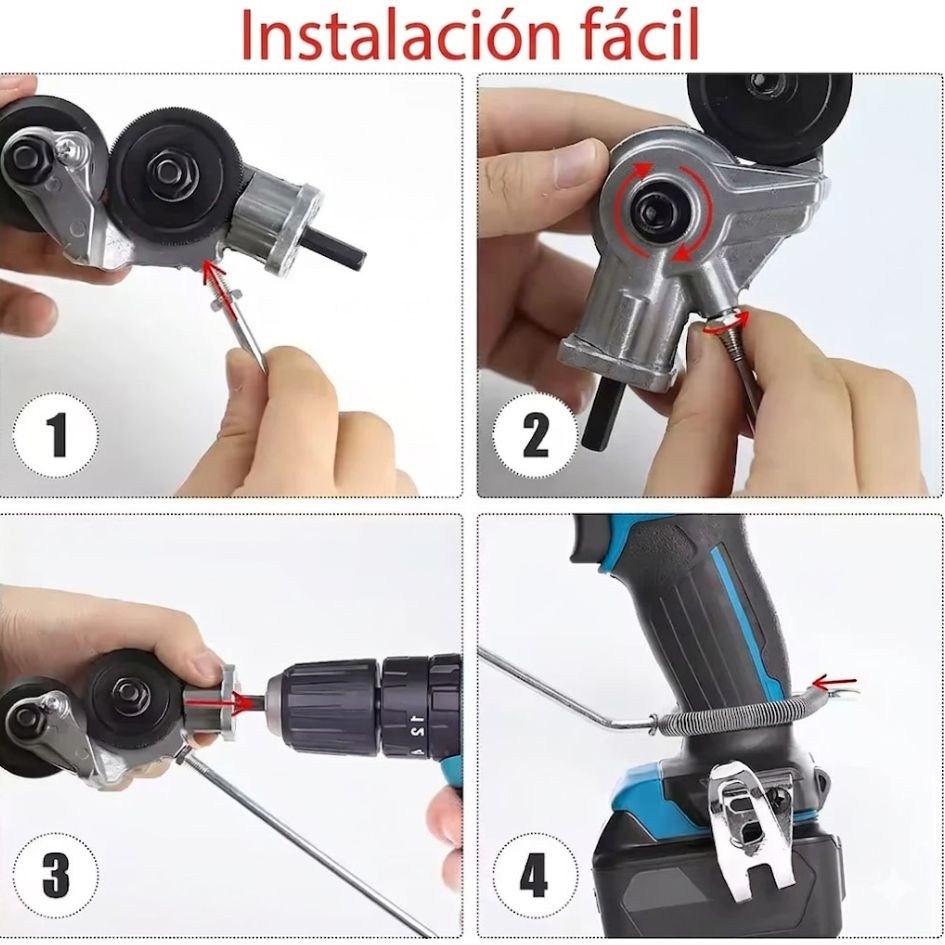 Instalación fácil

1

2

3

4