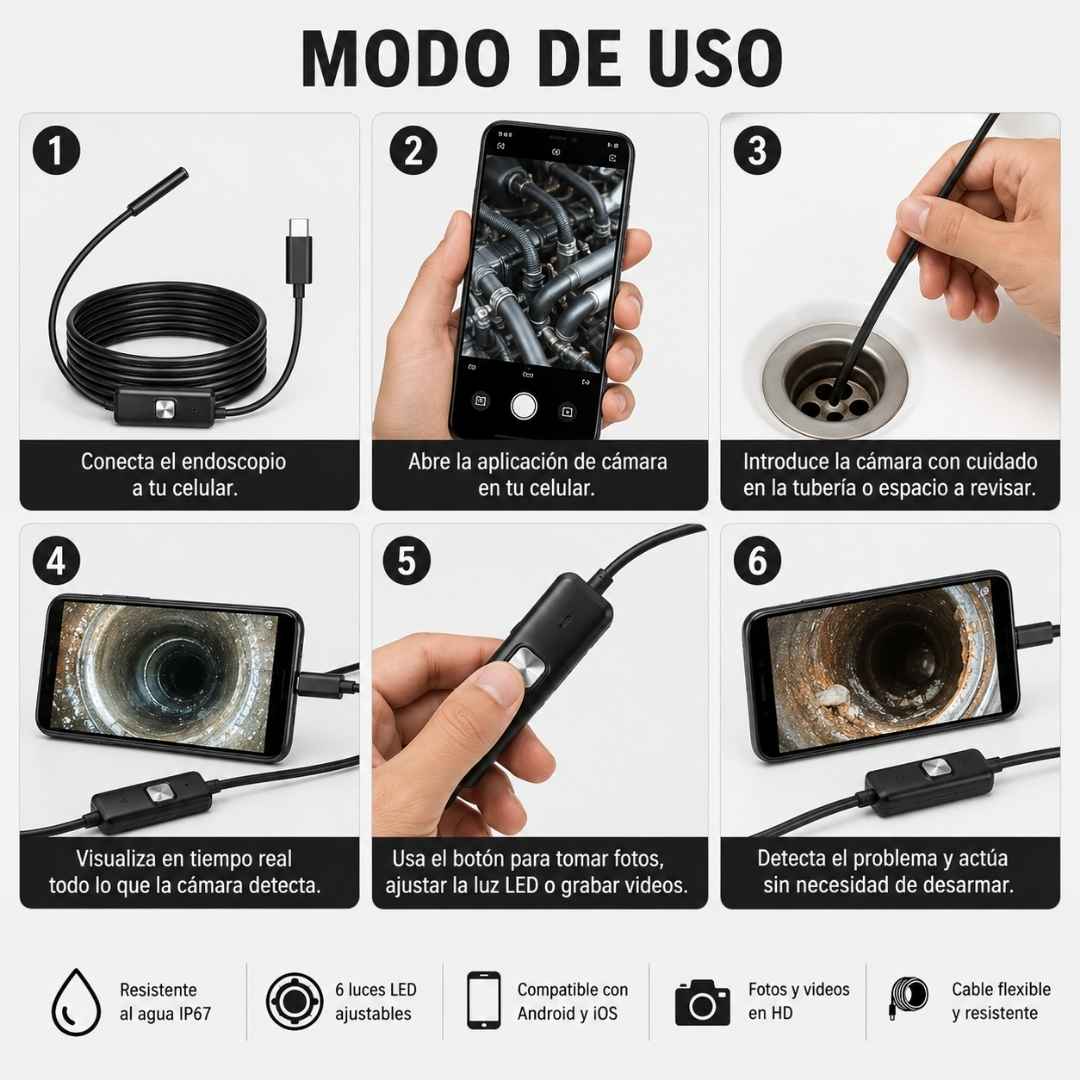 MODO DE USO

1
Conecta el endoscopio a tu celular.

2
Abre la aplicación de cámara en tu celular.

3
Introduce la cámara con cuidado en la tubería o espacio a revisar.

4
Visualiza en tiempo real todo lo que la cámara detecta.

5
Usa el botón para tomar fotos, ajustar la luz LED o grabar videos.

6
Detecta el problema y actúa sin necesidad de desarmar.

Resistente al agua IP67

6 luces LED ajustables

Compatible con Android y iOS

Fotos y videos en HD

Cable flexible y resistente